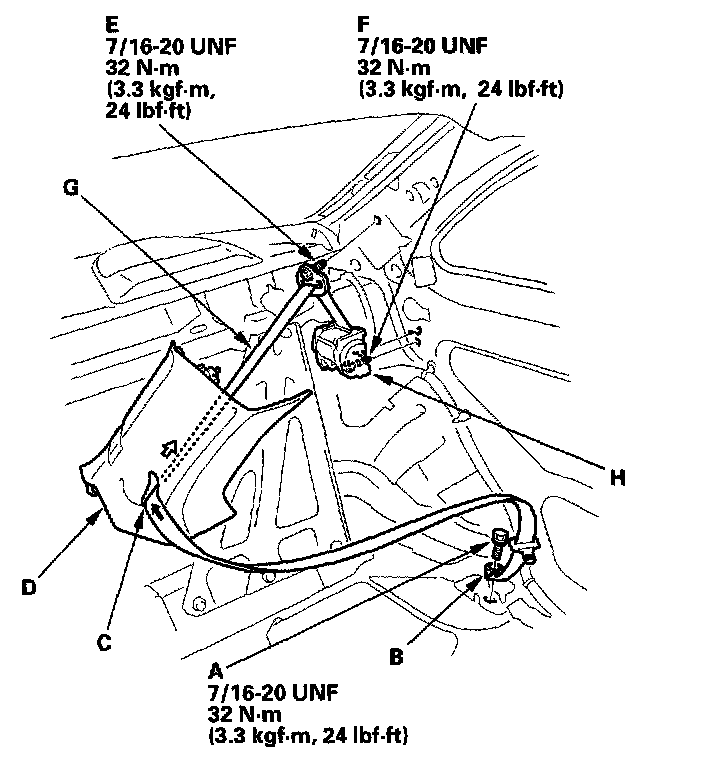 E
7/16-20 UNF
32 N·m
(3.3 kgf·m,
24 lbf·ft)

F
7/16-20 UNF
32 N·m
(3.3 kgf·m, 24 lbf·ft)

G

H

D

C

B

A
7/16-20 UNF
32 N·m
(3.3 kgf·m, 24 lbf·ft)