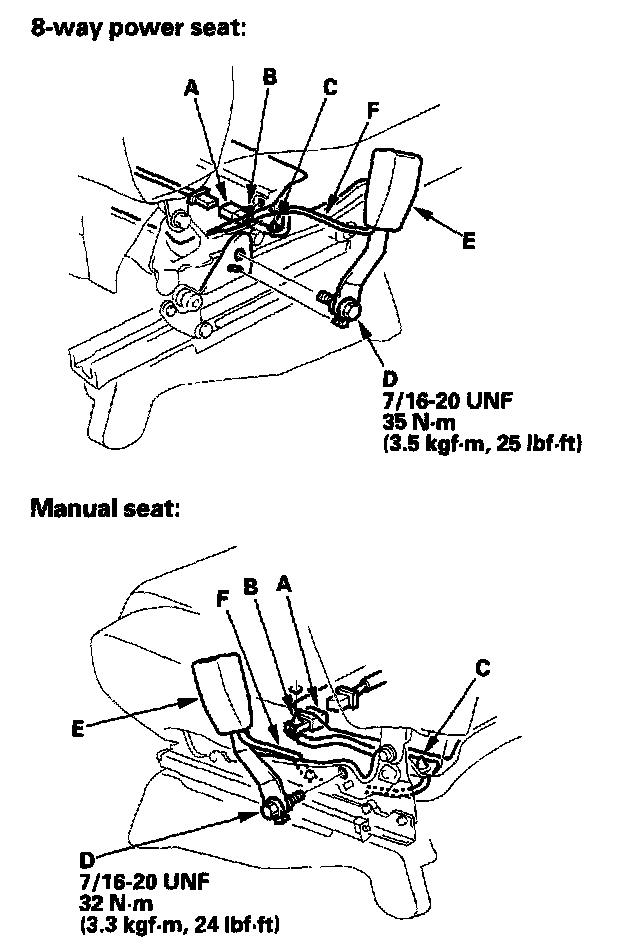 8-way power seat:

A B C F E

D
7/16-20 UNF
35 N·m
(3.5 kgf·m, 25 lbf·ft)

Manual seat:

F B A C E

D
7/16-20 UNF
32 N·m
(3.3 kgf·m, 24 lbf·ft)