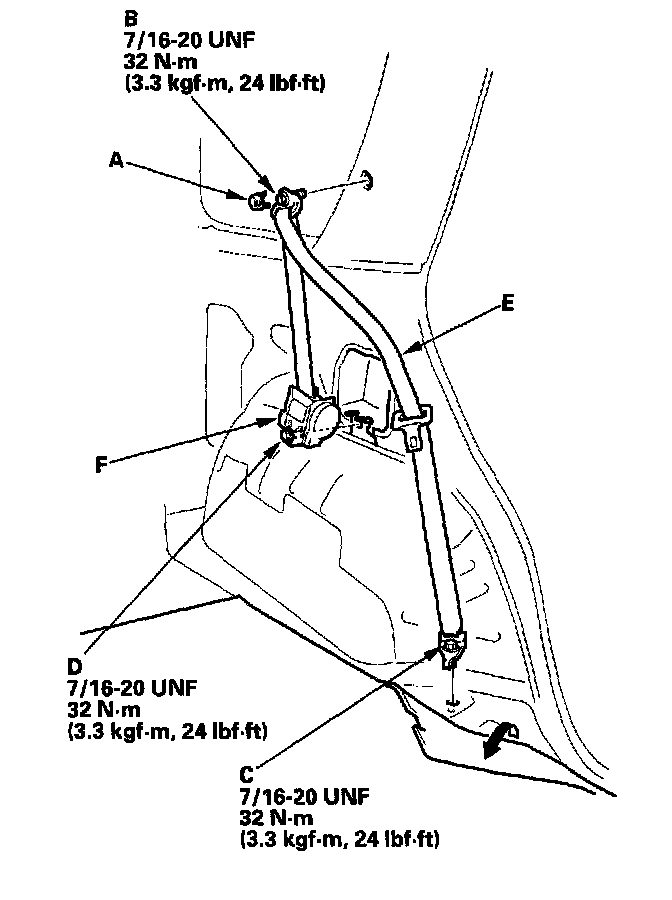 B
7/16-20 UNF
32 N·m
(3.3 kgf·m, 24 lbf·ft)

A

E

F

D
7/16-20 UNF
32 N·m
(3.3 kgf·m, 24 lbf·ft)

C
7/16-20 UNF
32 N·m
(3.3 kgf·m, 24 lbf·ft)