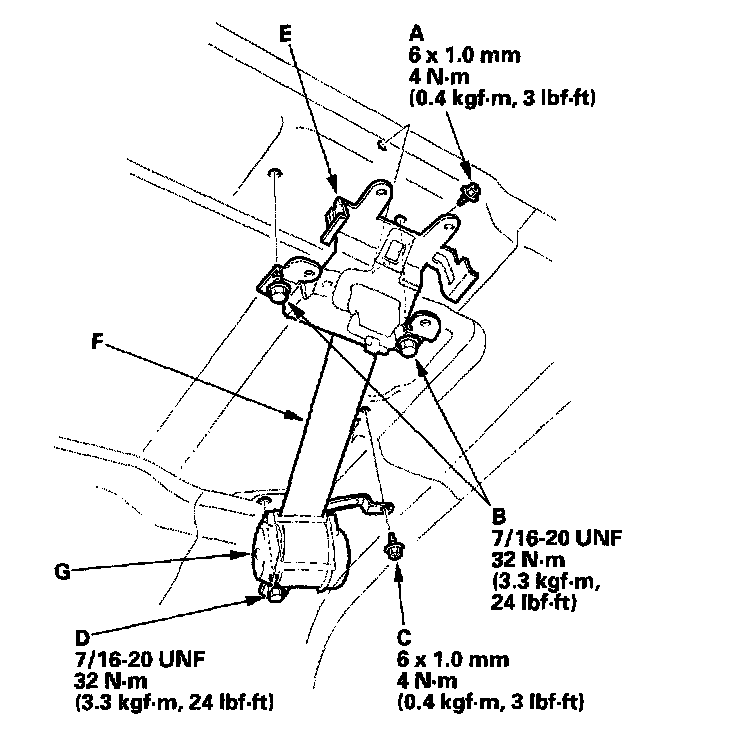 E

A
6 x 1.0 mm
4 N·m
(0.4 kgf·m, 3 lbf·ft)

F

B
7/16-20 UNF
32 N·m
(3.3 kgf·m,
24 lbf·ft)

G

D
7/16-20 UNF
32 N·m
(3.3 kgf·m, 24 lbf·ft)

C
6 x 1.0 mm
4 N·m
(0.4 kgf·m, 3 lbf·ft)