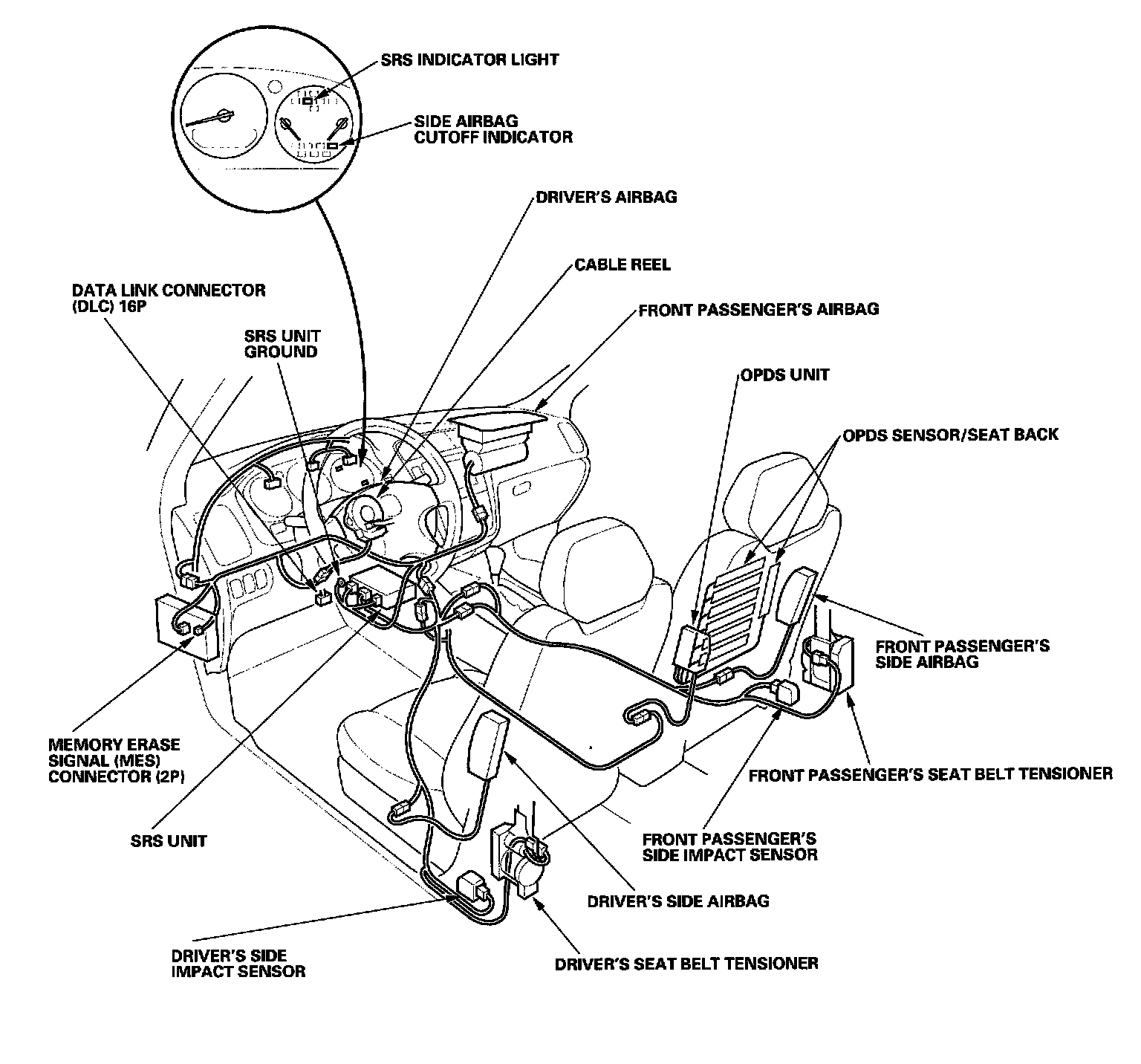 SRS INDICATOR LIGHT

SIDE AIRBAG CUTOFF INDICATOR

DRIVER'S AIRBAG

CABLE REEL

DATA LINK CONNECTOR (DLC) 16P

FRONT PASSENGER'S AIRBAG

SRS UNIT GROUND

OPDS UNIT

OPDS SENSOR/SEAT BACK

FRONT PASSENGER'S SIDE AIRBAG

MEMORY ERASE SIGNAL (MES) CONNECTOR (2P)

FRONT PASSENGER'S SEAT BELT TENSIONER

SRS UNIT

FRONT PASSENGER'S SIDE IMPACT SENSOR

DRIVER'S SIDE AIRBAG

DRIVER'S SIDE IMPACT SENSOR

DRIVER'S SEAT BELT TENSIONER