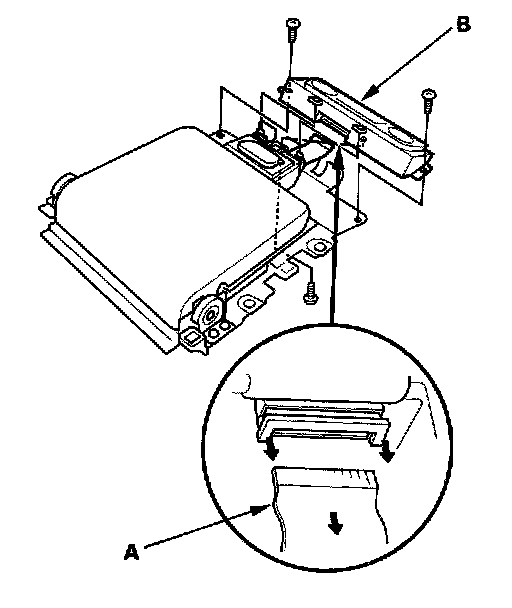 B

A