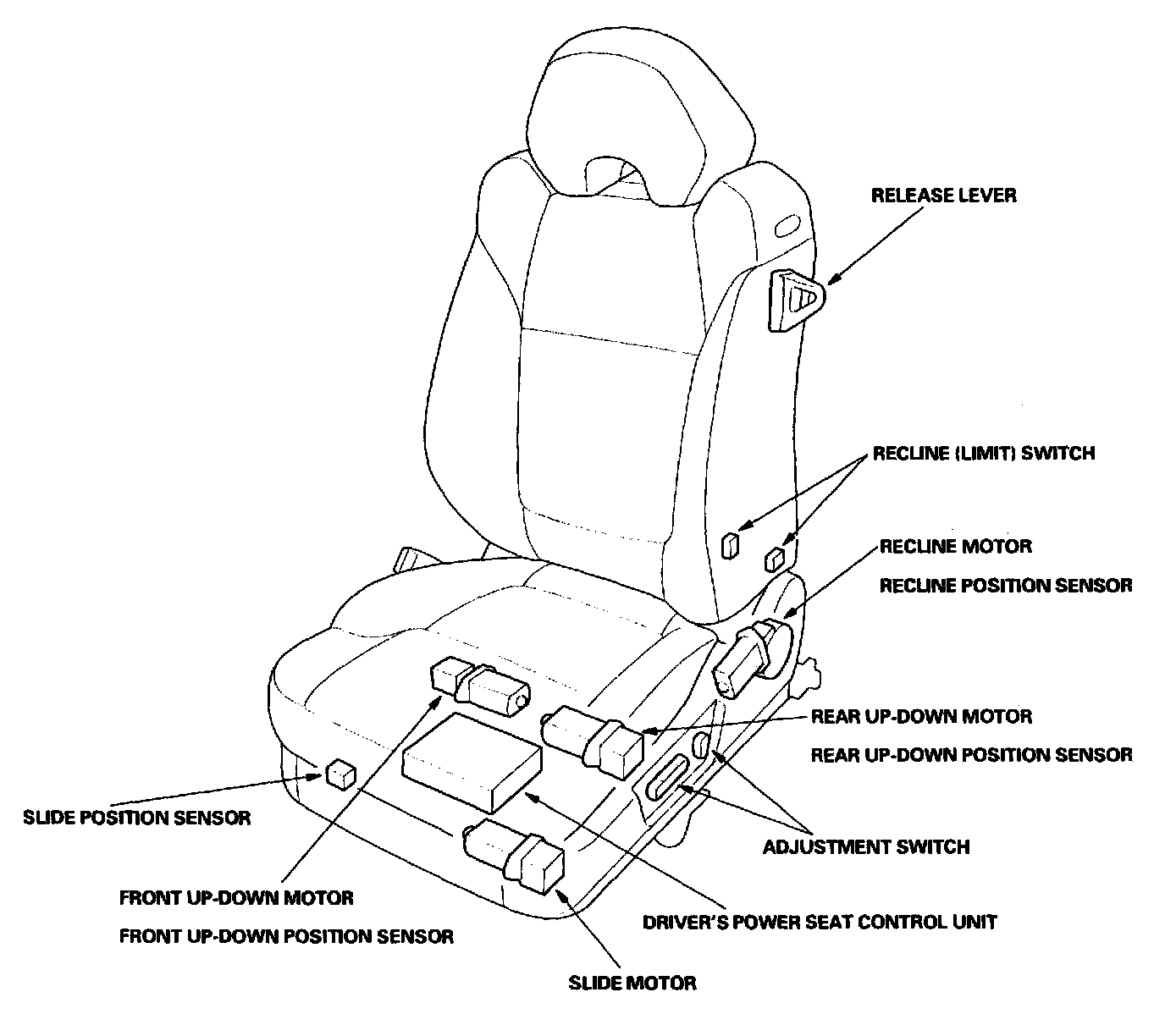 RELEASE LEVER

RECLINE (LIMIT) SWITCH

RECLINE MOTOR
RECLINE POSITION SENSOR

REAR UP-DOWN MOTOR
REAR UP-DOWN POSITION SENSOR

SLIDE POSITION SENSOR

ADJUSTMENT SWITCH

FRONT UP-DOWN MOTOR
FRONT UP-DOWN POSITION SENSOR

DRIVER'S POWER SEAT CONTROL UNIT

SLIDE MOTOR