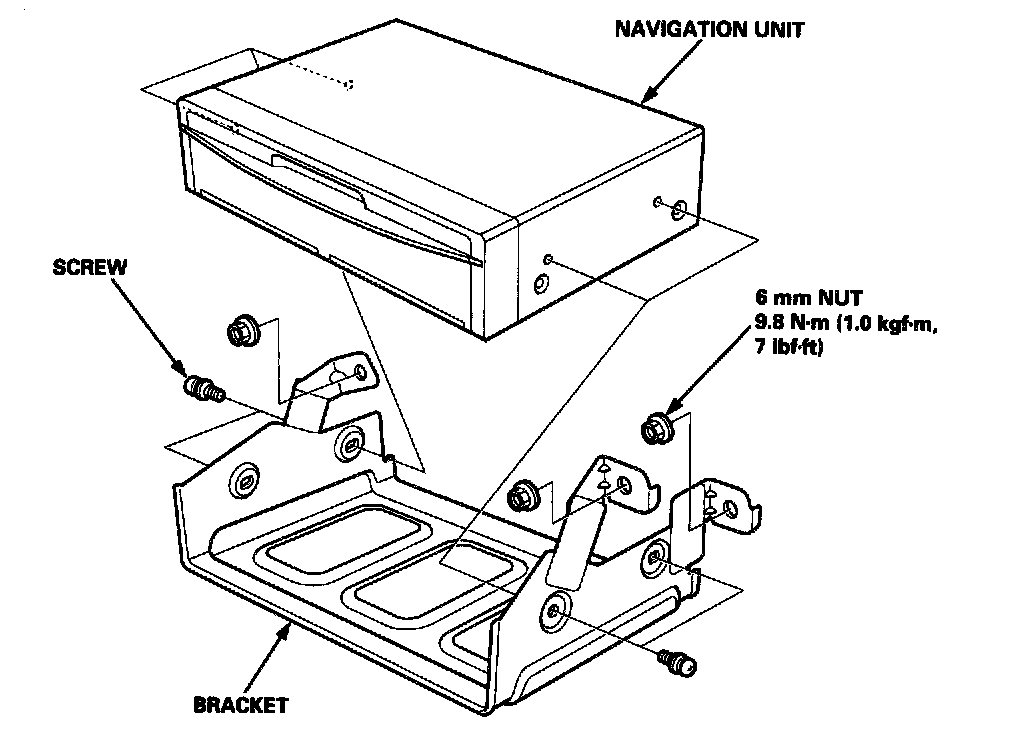 NAVIGATION UNIT

SCREW

6 mm NUT
9.8 N·m (1.0 kgf·m, 7 lbf·ft)

BRACKET