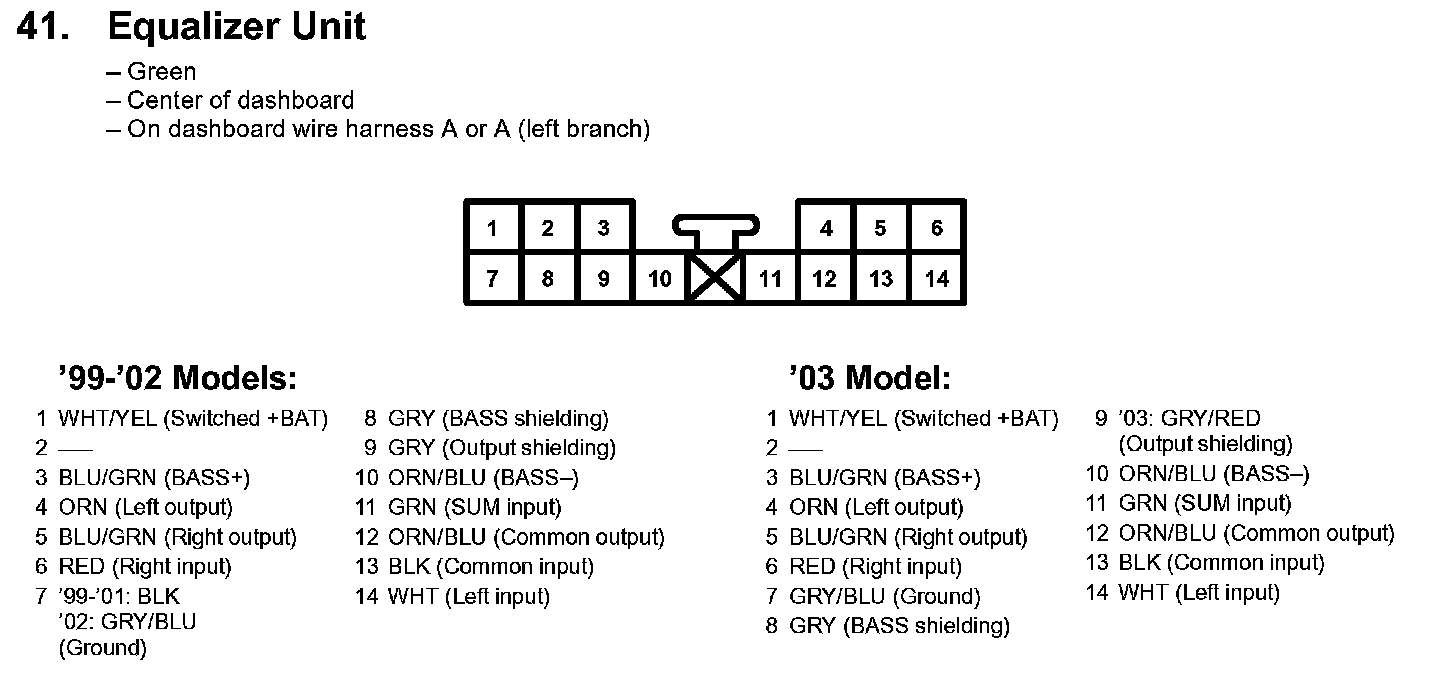 41. Equalizer Unit

– Green
– Center of dashboard
– On dashboard wire harness A or A (left branch)

1 2 3 4 5 6
7 8 9 10 11 12 13 14

’99-’02 Models:

1 WHT/YEL (Switched +BAT)
2 —
3 BLU/GRN (BASS+)
4 ORN (Left output)
5 BLU/GRN (Right output)
6 RED (Right input)
7 ’99-’01: BLK
’02: GRY/BLU
(Ground)

8 GRY (BASS shielding)
9 GRY (Output shielding)
10 ORN/BLU (BASS–)
11 GRN (SUM input)
12 ORN/BLU (Common output)
13 BLK (Common input)
14 WHT (Left input)

’03 Model:

1 WHT/YEL (Switched +BAT)
2 —
3 BLU/GRN (BASS+)
4 ORN (Left output)
5 BLU/GRN (Right output)
6 RED (Right input)
7 GRY/BLU (Ground)
8 GRY (BASS shielding)

9 ’03: GRY/RED
(Output shielding)
10 ORN/BLU (BASS–)
11 GRN (SUM input)
12 ORN/BLU (Common output)
13 BLK (Common input)
14 WHT (Left input)