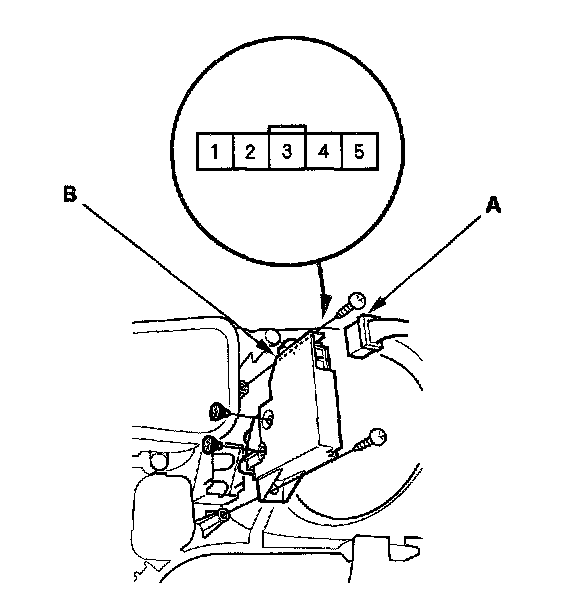 1 2 3 4 5

B

A