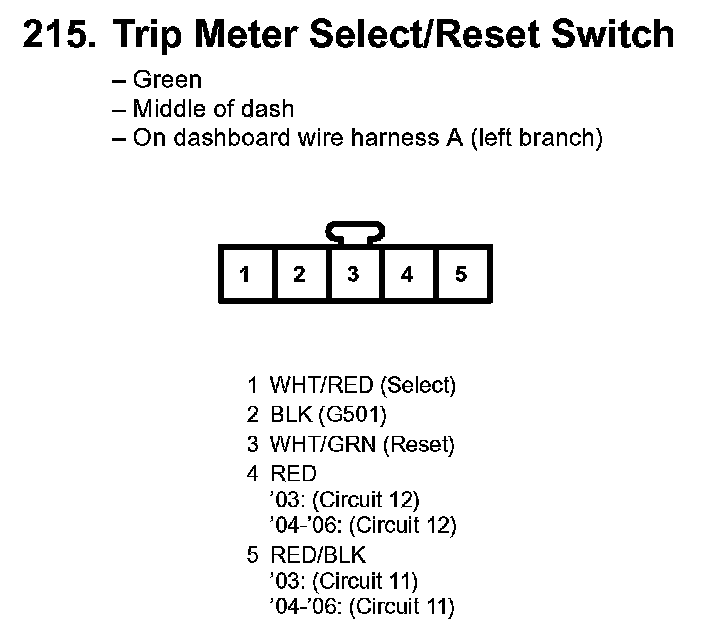 215. Trip Meter Select/Reset Switch

– Green
– Middle of dash
– On dashboard wire harness A (left branch)

1 2 3 4 5

1 WHT/RED (Select)
2 BLK (G501)
3 WHT/GRN (Reset)
4 RED
'03: (Circuit 12)
'04-'06: (Circuit 12)
5 RED/BLK
'03: (Circuit 11)
'04-'06: (Circuit 11)