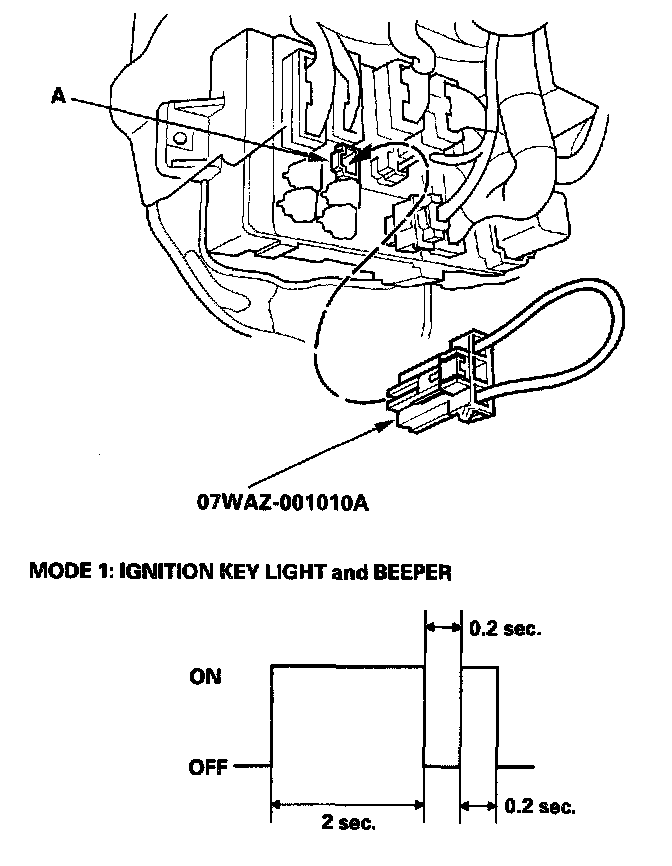 A

07WAZ-001010A

MODE 1: IGNITION KEY LIGHT and BEEPER

0.2 sec.

ON

OFF

2 sec.

0.2 sec.