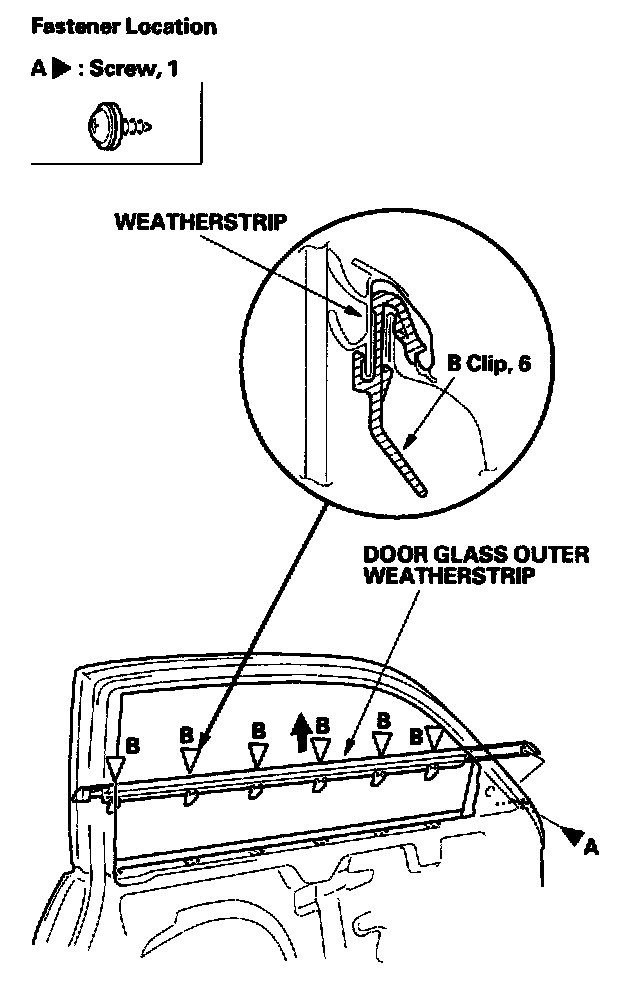 Fastener Location

A ▶ : Screw, 1

WEATHERSTRIP

B Clip, 6

DOOR GLASS OUTER WEATHERSTRIP

B

B

B

B

B

B

A