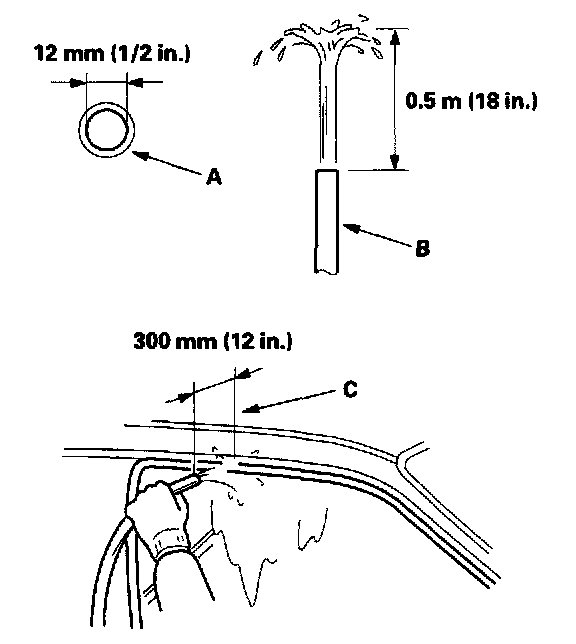 12 mm (1/2 in.)

A

0.5 m (18 in.)

B

300 mm (12 in.)

C