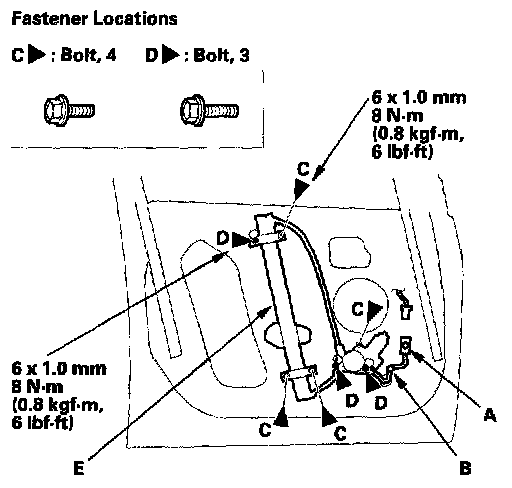 Fastener Locations

C ▶ : Bolt, 4    D ▶ : Bolt, 3

6 x 1.0 mm
8 N·m
(0.8 kgf·m,
6 lbf·ft)

C

D

C

6 x 1.0 mm
8 N·m
(0.8 kgf·m,
6 lbf·ft)

D D

C C

A

E

B