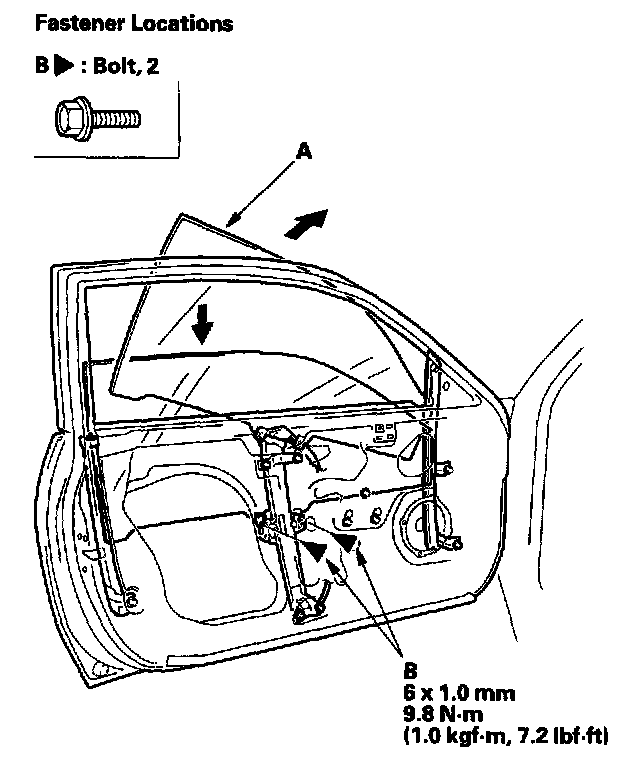 Fastener Locations

B ▶ : Bolt, 2

A

B
6 x 1.0 mm
9.8 N·m
(1.0 kgf·m, 7.2 lbf·ft)