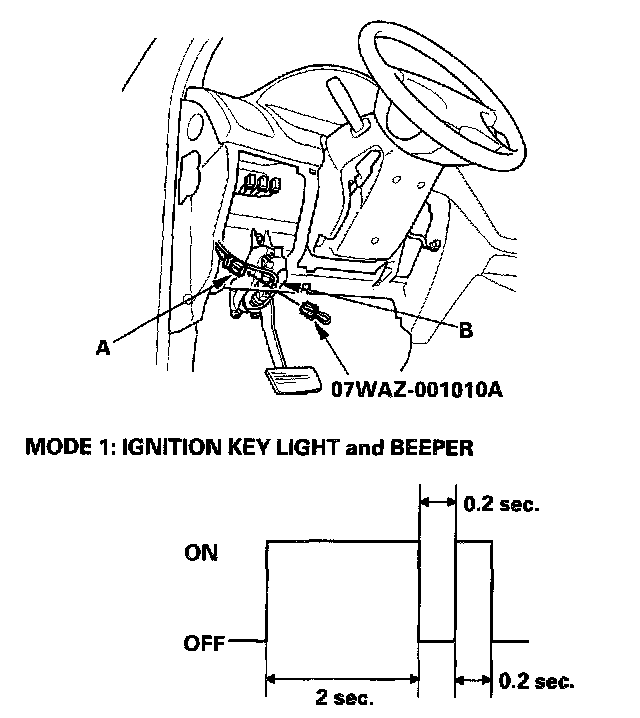 A

B

07WAZ-001010A

MODE 1: IGNITION KEY LIGHT and BEEPER

0.2 sec.

ON

OFF

2 sec.

0.2 sec.