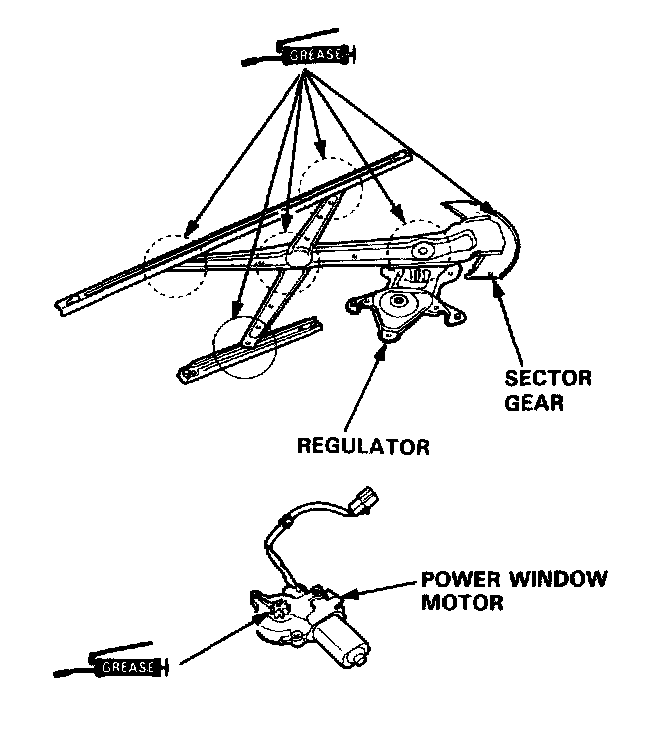 GREASE

SECTOR GEAR

REGULATOR

POWER WINDOW MOTOR

GREASE