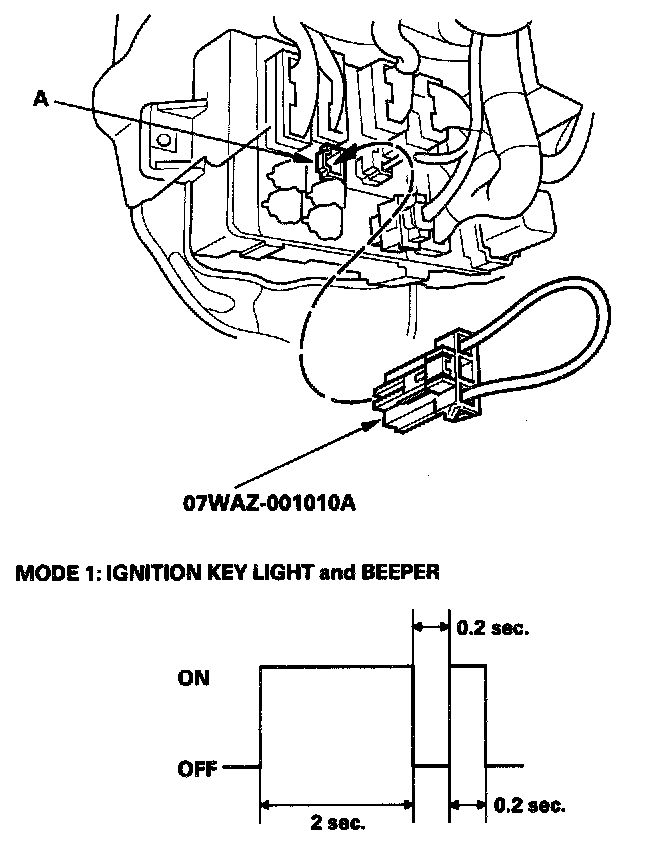 A

07WAZ-001010A

MODE 1: IGNITION KEY LIGHT and BEEPER

0.2 sec.

ON

OFF

2 sec.

0.2 sec.