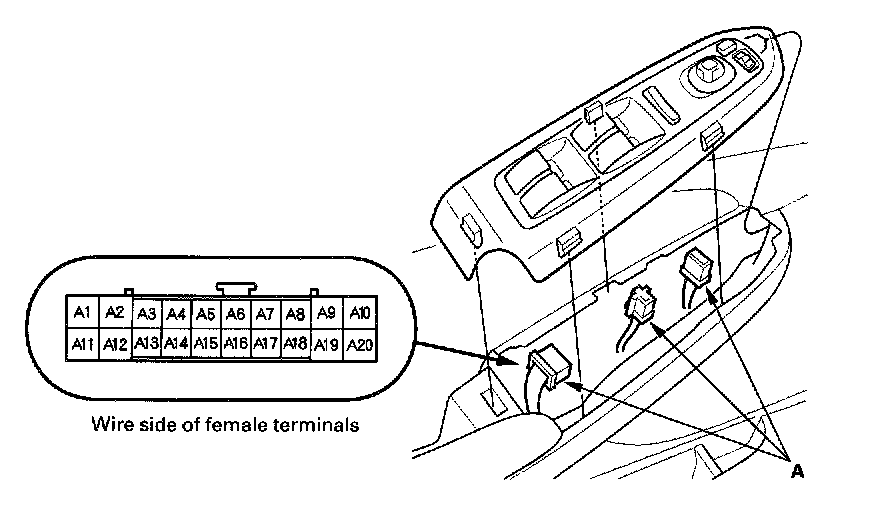 | A1 | A2 | A3 | A4 | A5 | A6 | A7 | A8 | A9 | A10 |
|---|---|---|---|---|---|---|---|---|---|
| A11 | A12 | A13 | A14 | A15 | A16 | A17 | A18 | A19 | A20 |

Wire side of female terminals

A