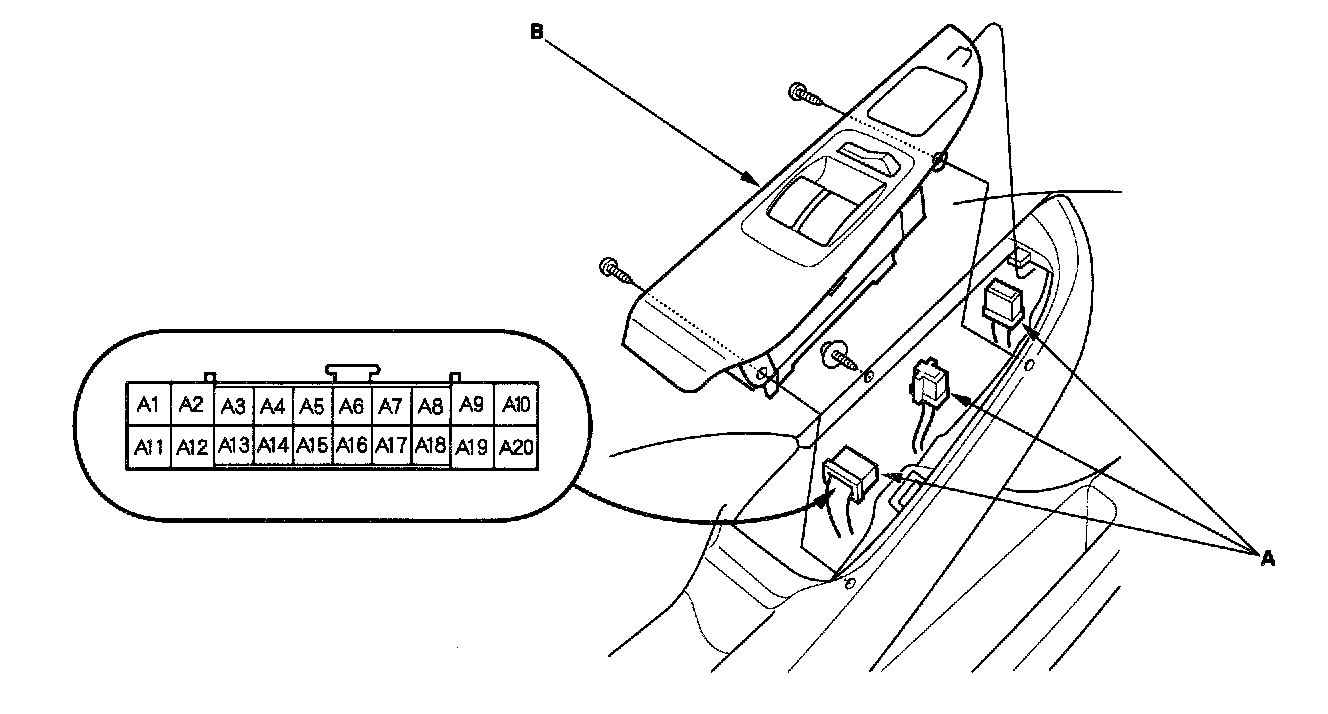 B

| A1 | A2 | A3 | A4 | A5 | A6 | A7 | A8 | A9 | A10 |
|---|---|---|---|---|---|---|---|---|---|
| A11 | A12 | A13 | A14 | A15 | A16 | A17 | A18 | A19 | A20 |

A