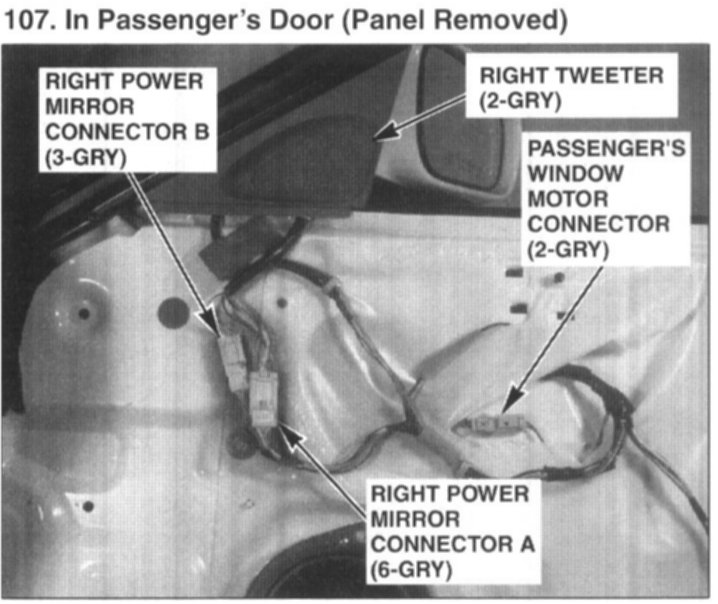 107. In Passenger's Door (Panel Removed)

RIGHT POWER MIRROR CONNECTOR B (3-GRY)

RIGHT TWEETER (2-GRY)

PASSENGER'S WINDOW MOTOR CONNECTOR (2-GRY)

RIGHT POWER MIRROR CONNECTOR A (6-GRY)