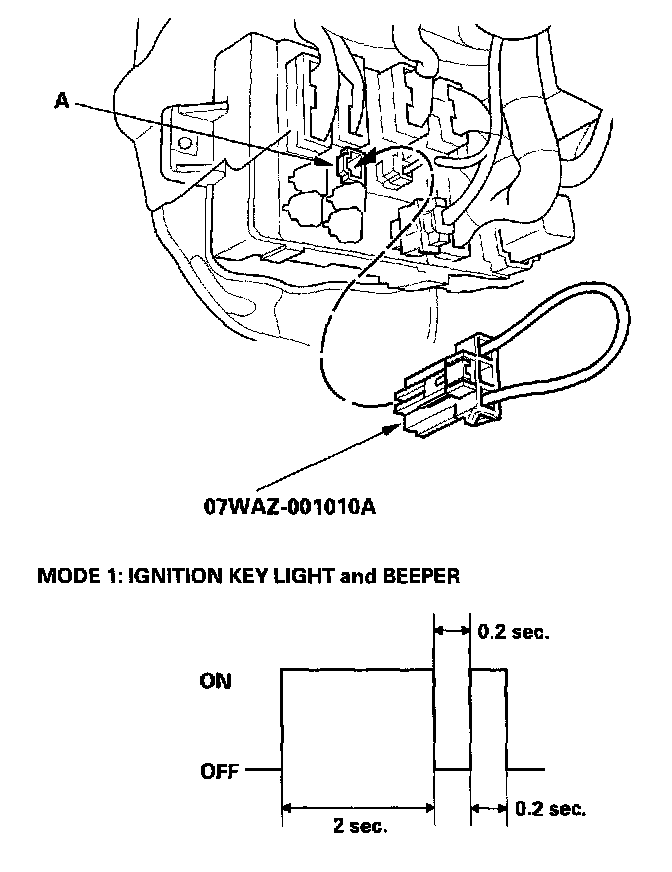 A

07WAZ-001010A

MODE 1: IGNITION KEY LIGHT and BEEPER

0.2 sec.

ON

OFF

2 sec.

0.2 sec.