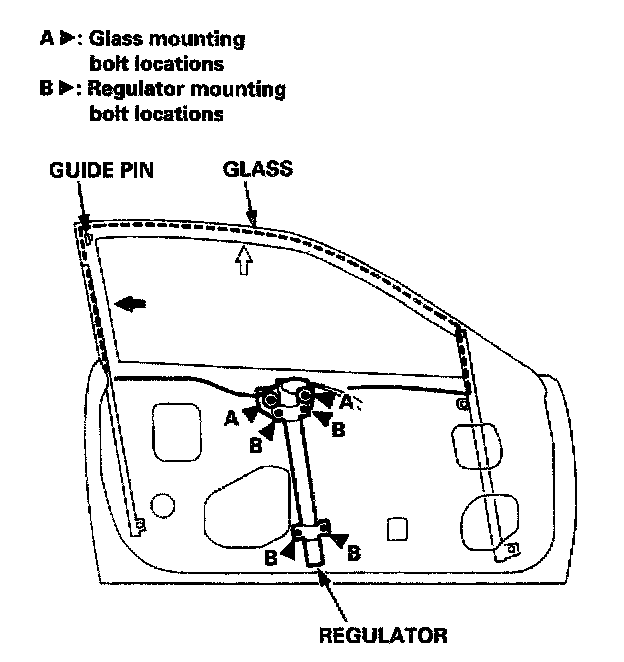 A ▶: Glass mounting bolt locations
B ▶: Regulator mounting bolt locations

GUIDE PIN
GLASS

A
A
B
B
B
B

REGULATOR