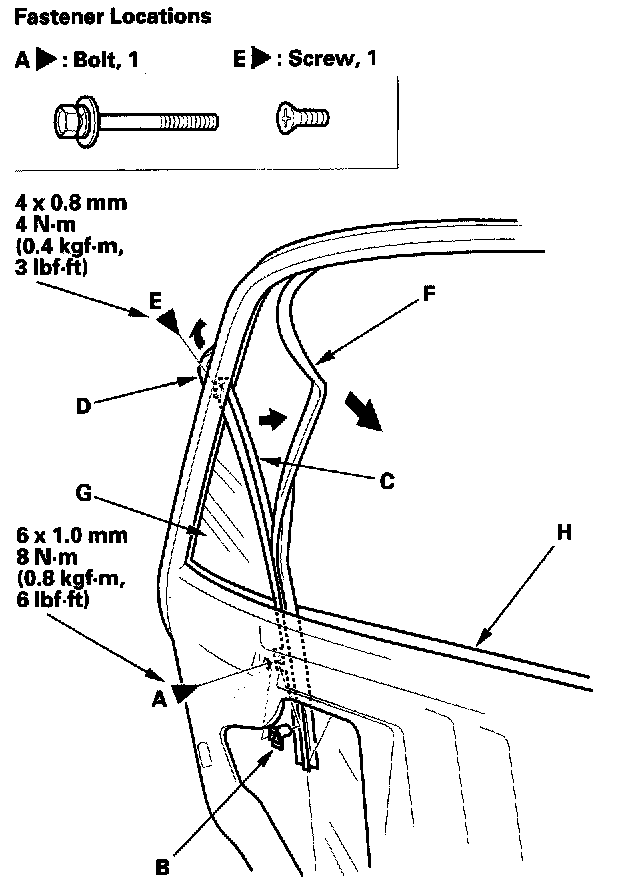 Fastener Locations

A ▶ : Bolt, 1

E ▶ : Screw, 1

4 x 0.8 mm
4 N·m
(0.4 kgf·m,
3 lbf·ft)

E

F

D

C

G

6 x 1.0 mm
8 N·m
(0.8 kgf·m,
6 lbf·ft)

H

A

B