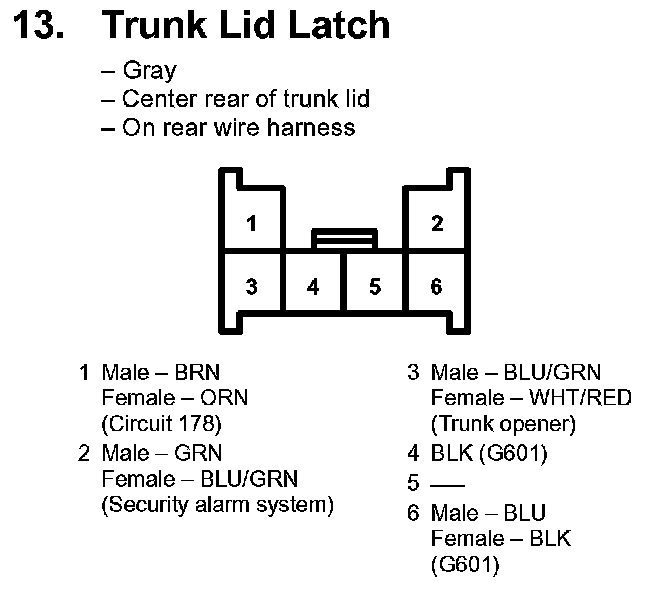 13. Trunk Lid Latch

– Gray
– Center rear of trunk lid
– On rear wire harness

1
2
3
4
5
6

1 Male – BRN
Female – ORN
(Circuit 178)

2 Male – GRN
Female – BLU/GRN
(Security alarm system)

3 Male – BLU/GRN
Female – WHT/RED
(Trunk opener)

4 BLK (G601)

5 —

6 Male – BLU
Female – BLK
(G601)