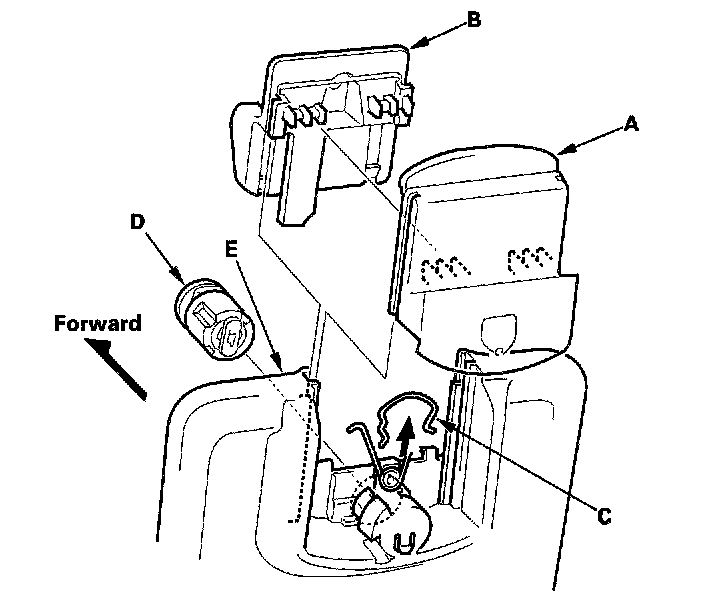 B
A
D
E
Forward
C