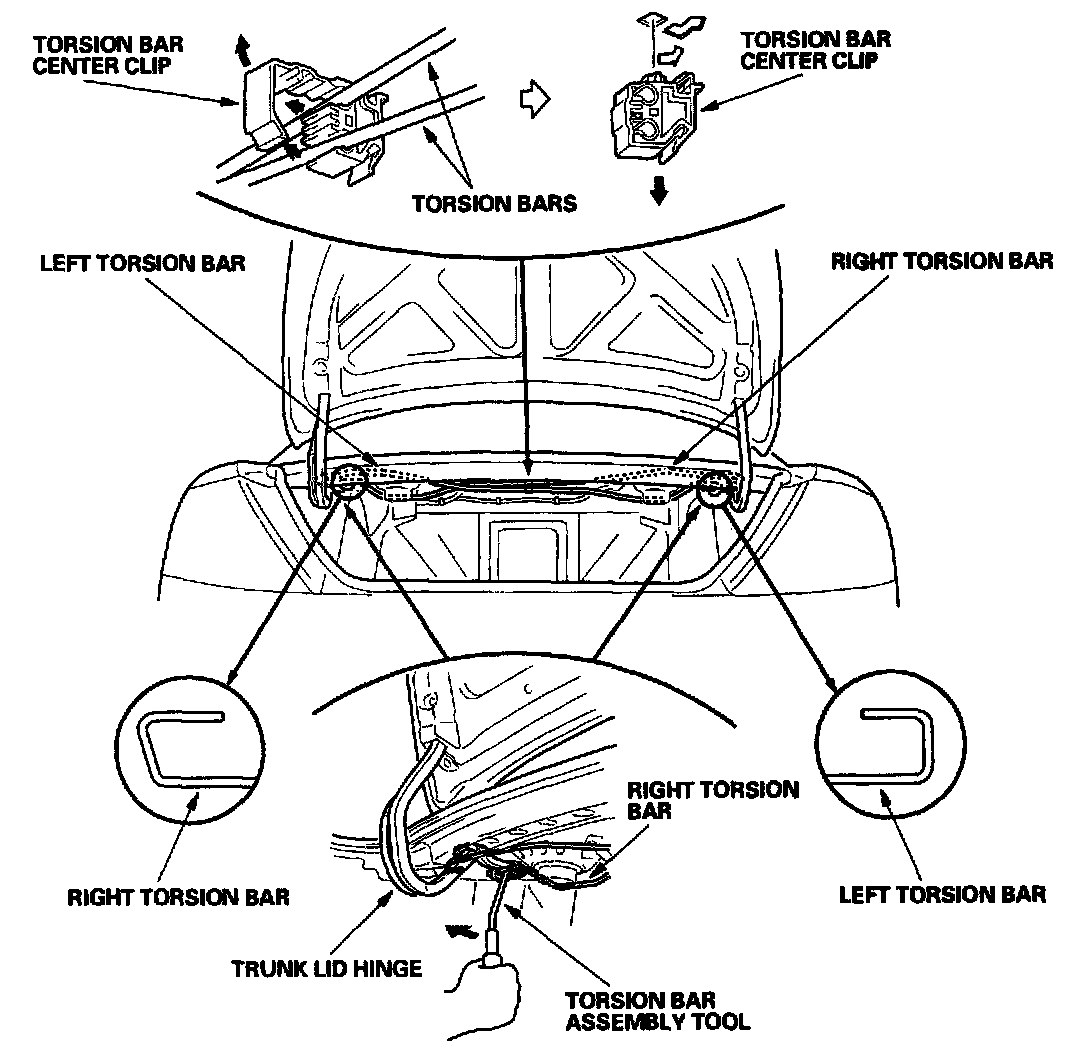 TORSION BAR CENTER CLIP

TORSION BAR CENTER CLIP

TORSION BARS

LEFT TORSION BAR

RIGHT TORSION BAR

RIGHT TORSION BAR

RIGHT TORSION BAR

LEFT TORSION BAR

TRUNK LID HINGE

TORSION BAR ASSEMBLY TOOL