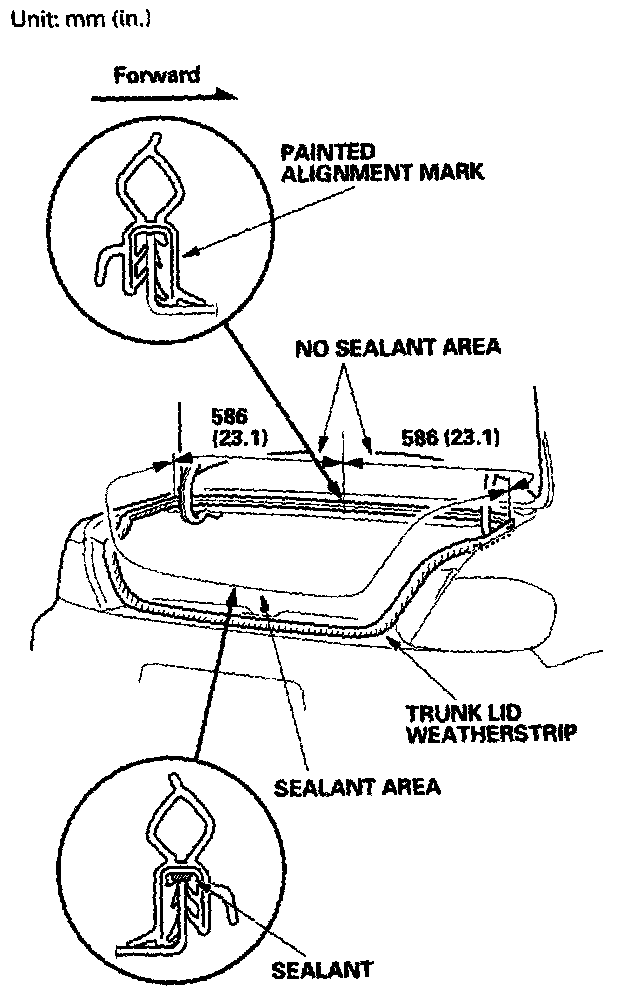 Unit: mm (in.)

Forward

PAINTED ALIGNMENT MARK

NO SEALANT AREA

586 (23.1)

586 (23.1)

TRUNK LID WEATHERSTRIP

SEALANT AREA

SEALANT