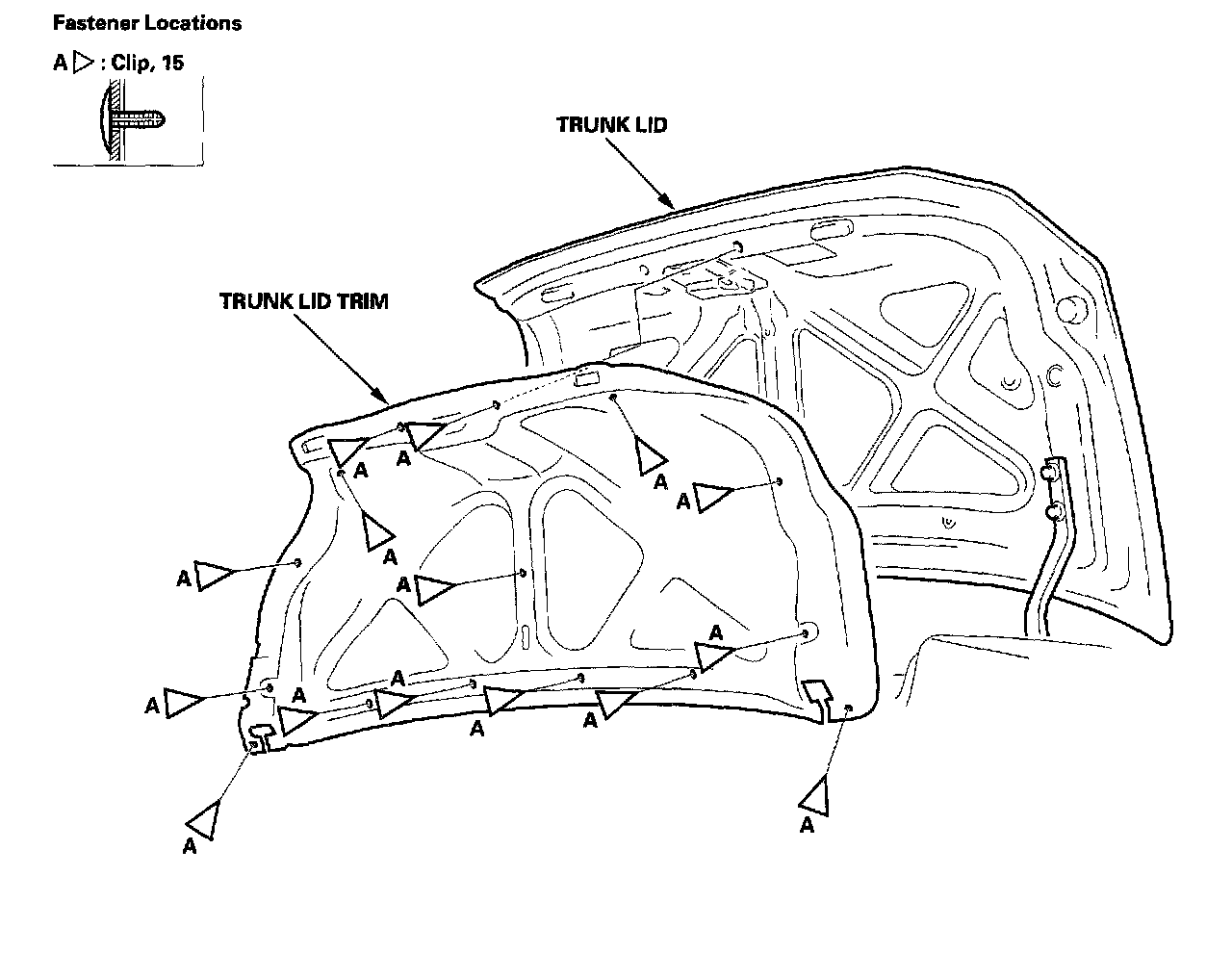 Fastener Locations

A ▷ : Clip, 15

TRUNK LID

TRUNK LID TRIM

A
A
A
A
A
A
A
A
A
A
A
A
A
A
A