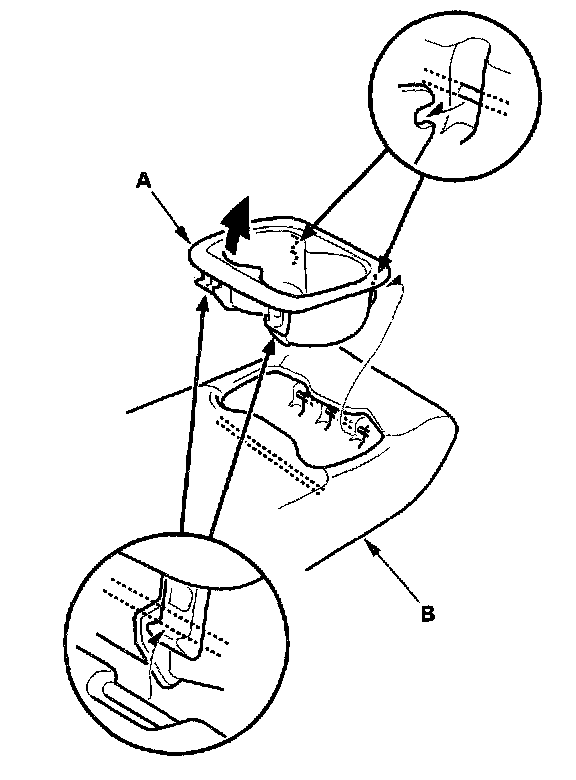 A

B