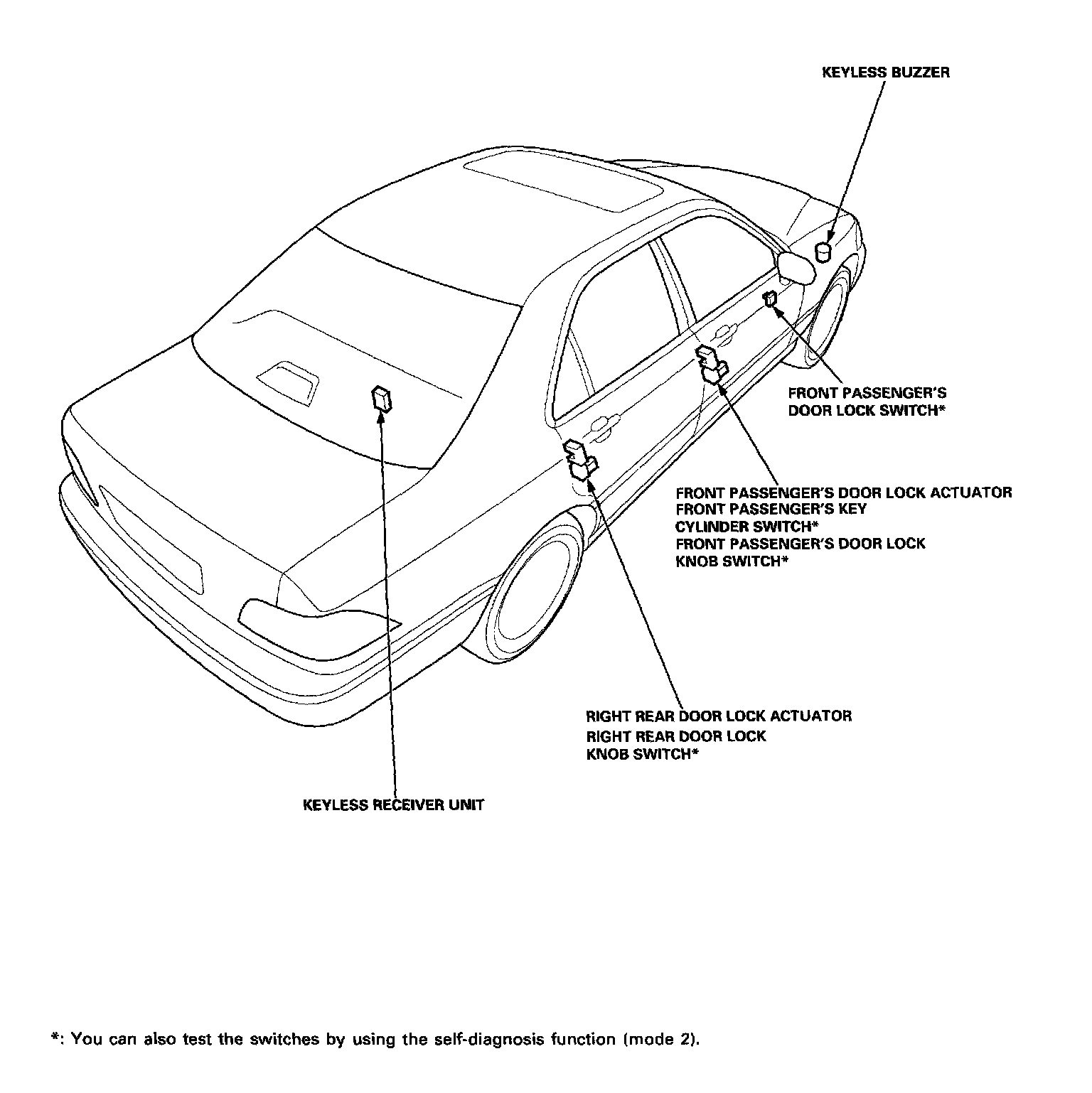 KEYLESS BUZZER

FRONT PASSENGER'S DOOR LOCK SWITCH*

FRONT PASSENGER'S DOOR LOCK ACTUATOR
FRONT PASSENGER'S KEY CYLINDER SWITCH*
FRONT PASSENGER'S DOOR LOCK KNOB SWITCH*

RIGHT REAR DOOR LOCK ACTUATOR
RIGHT REAR DOOR LOCK KNOB SWITCH*

KEYLESS RECEIVER UNIT

*: You can also test the switches by using the self-diagnosis function (mode 2).