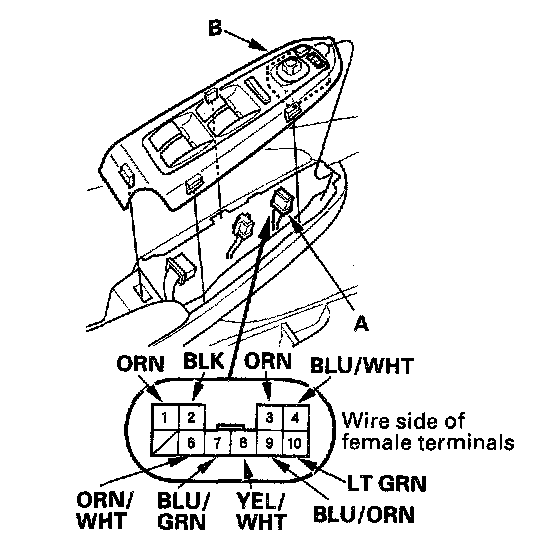 B

A

ORN BLK ORN BLU/WHT

1 2 3 4
6 7 8 9 10

Wire side of female terminals

ORN/WHT BLU/GRN YEL/WHT BLU/ORN LT GRN