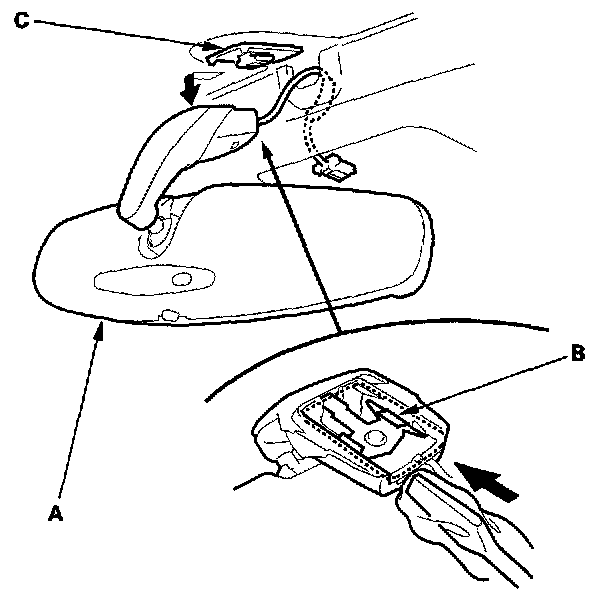 C

B

A