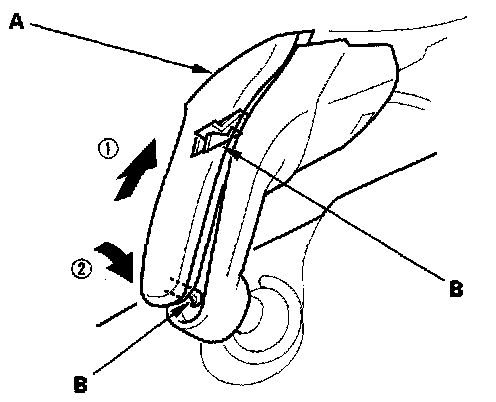 A

①

②

B

B