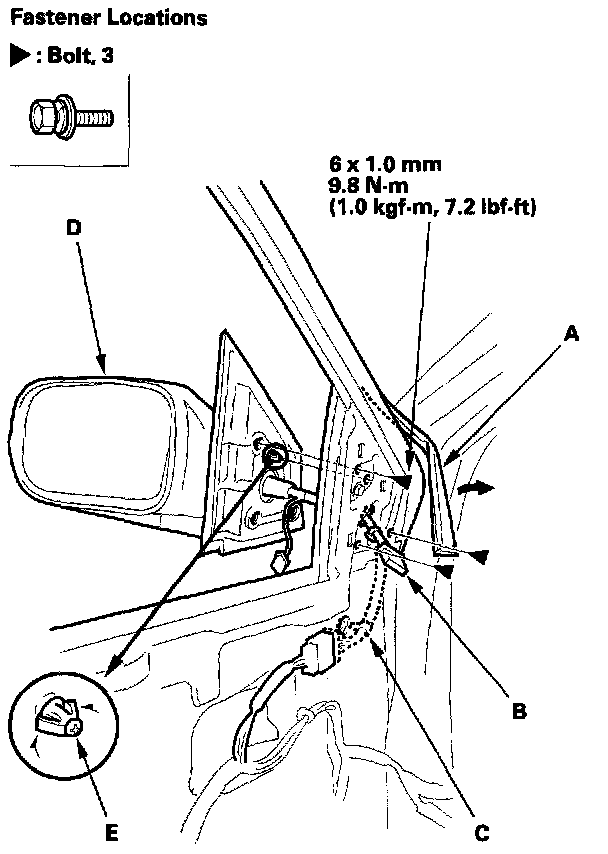 Fastener Locations

▶ : Bolt, 3

6 x 1.0 mm
9.8 N·m
(1.0 kgf·m, 7.2 lbf·ft)

D

A

B

C

E