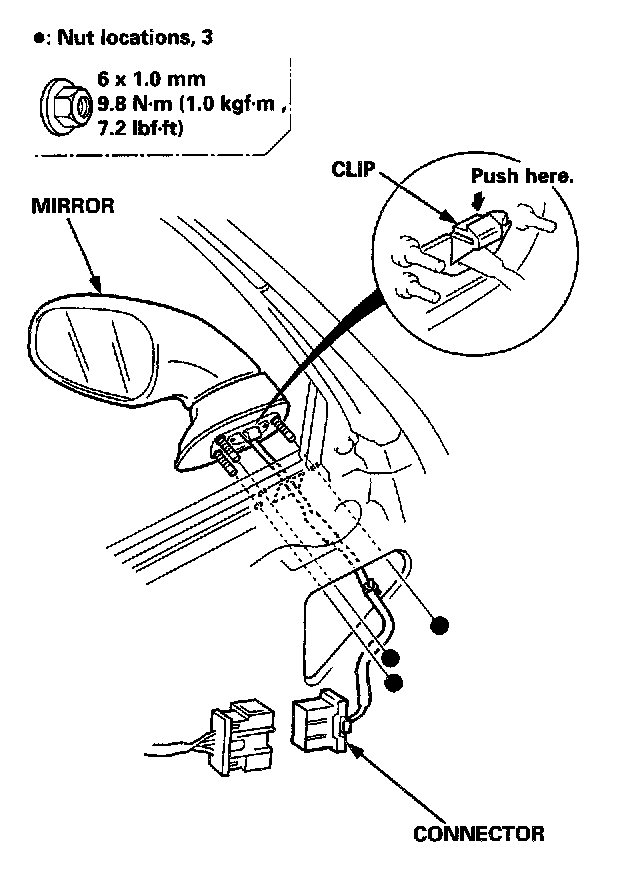 ●: Nut locations, 3

6 x 1.0 mm
9.8 N·m (1.0 kgf·m , 7.2 lbf·ft)

CLIP

Push here.

MIRROR

CONNECTOR