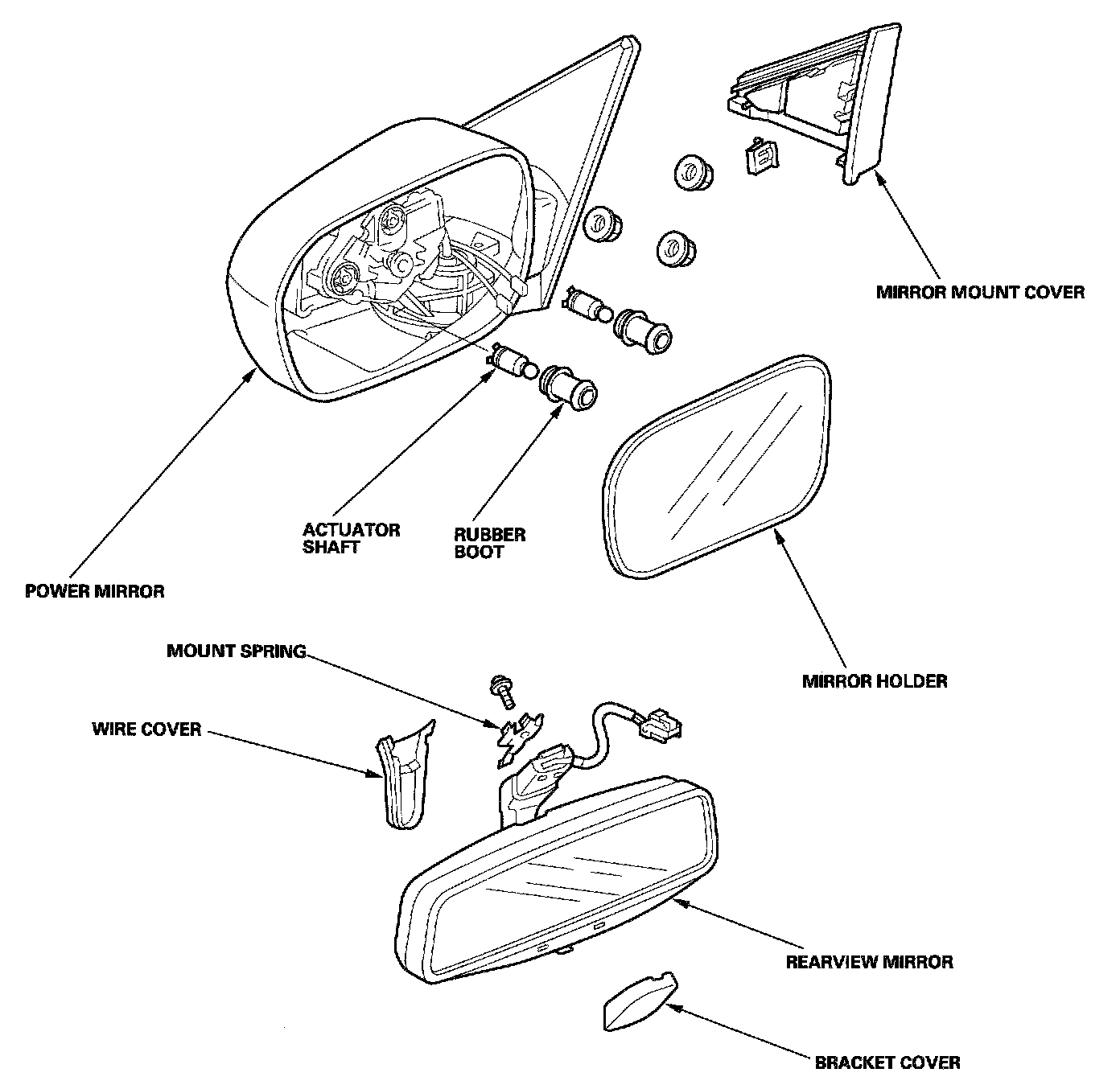 MIRROR MOUNT COVER

ACTUATOR SHAFT

RUBBER BOOT

POWER MIRROR

MIRROR HOLDER

MOUNT SPRING

WIRE COVER

REARVIEW MIRROR

BRACKET COVER