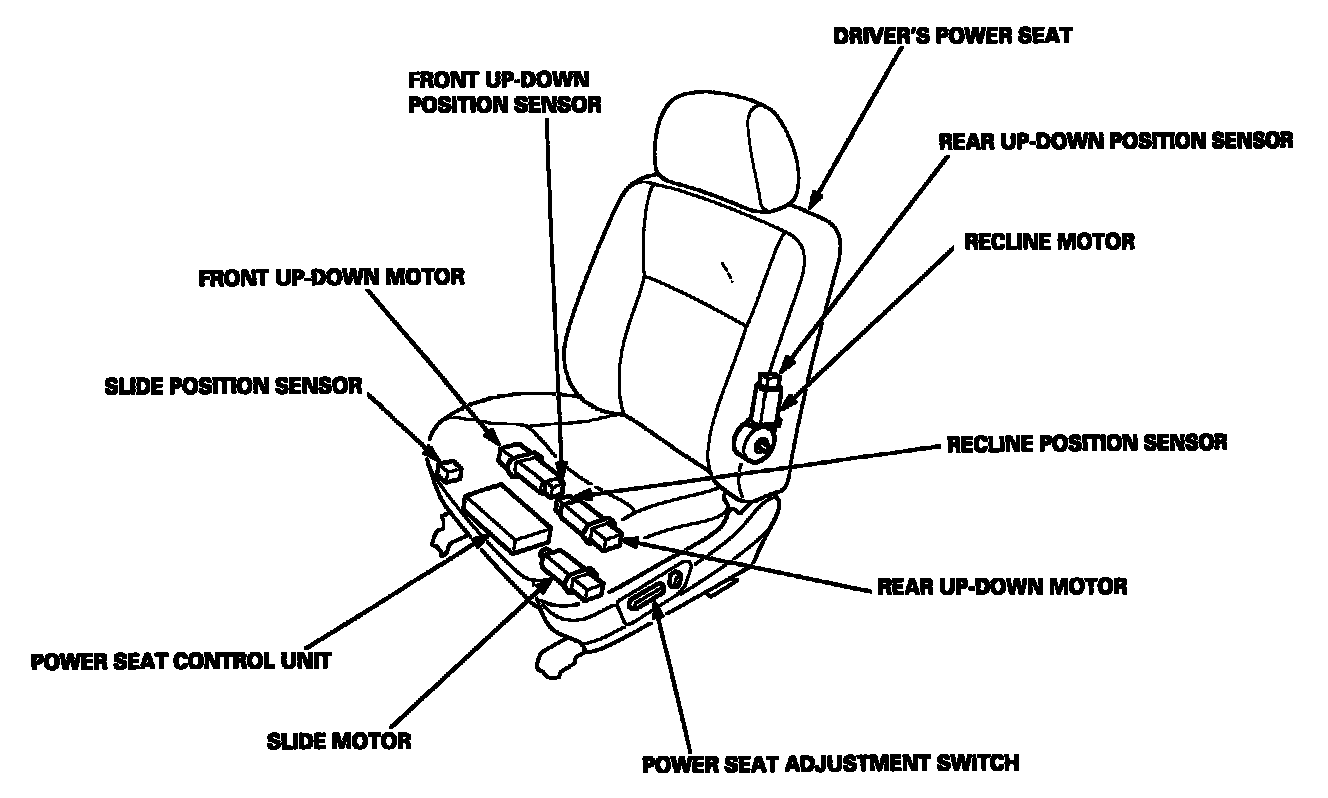 DRIVER'S POWER SEAT

FRONT UP-DOWN POSITION SENSOR

REAR UP-DOWN POSITION SENSOR

RECLINE MOTOR

FRONT UP-DOWN MOTOR

SLIDE POSITION SENSOR

RECLINE POSITION SENSOR

REAR UP-DOWN MOTOR

POWER SEAT CONTROL UNIT

SLIDE MOTOR

POWER SEAT ADJUSTMENT SWITCH