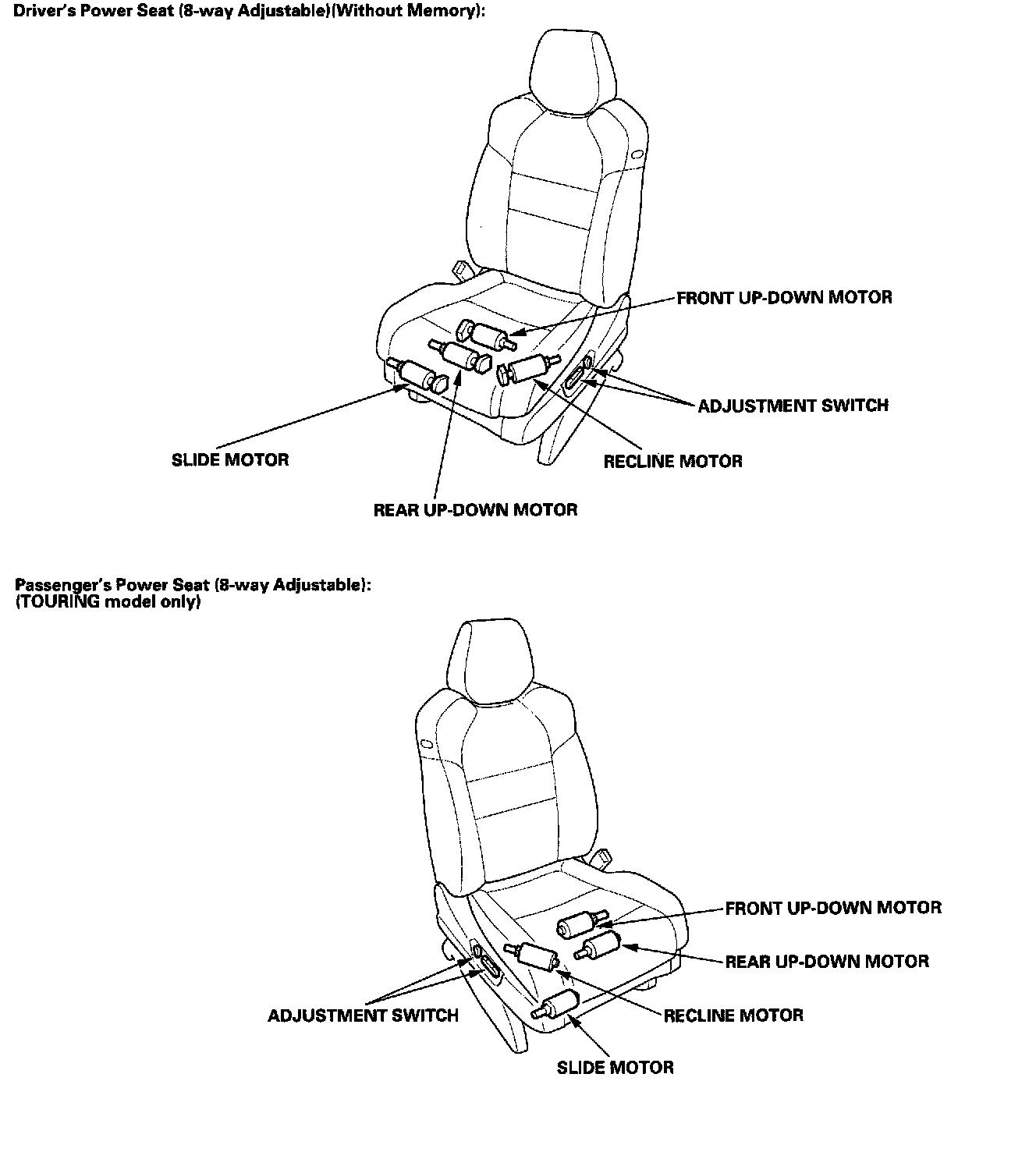 Driver's Power Seat (8-way Adjustable)(Without Memory):

FRONT UP-DOWN MOTOR

ADJUSTMENT SWITCH

SLIDE MOTOR

RECLINE MOTOR

REAR UP-DOWN MOTOR

Passenger's Power Seat (8-way Adjustable):
(TOURING model only)

FRONT UP-DOWN MOTOR

REAR UP-DOWN MOTOR

ADJUSTMENT SWITCH

RECLINE MOTOR

SLIDE MOTOR