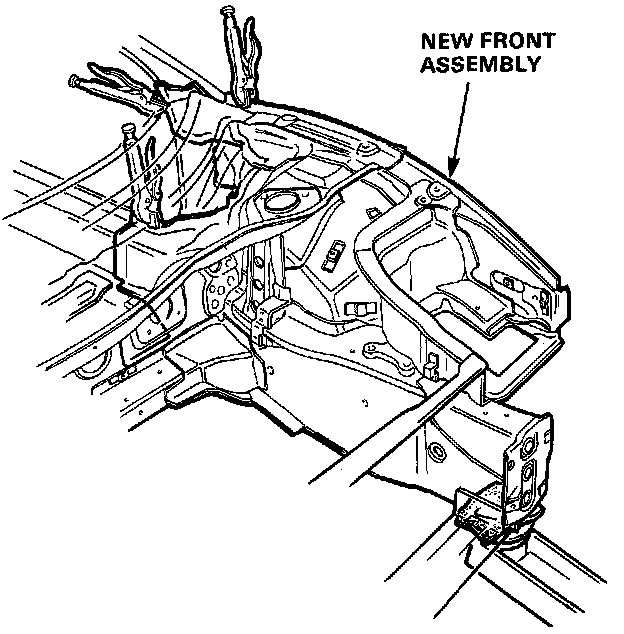 NEW FRONT ASSEMBLY