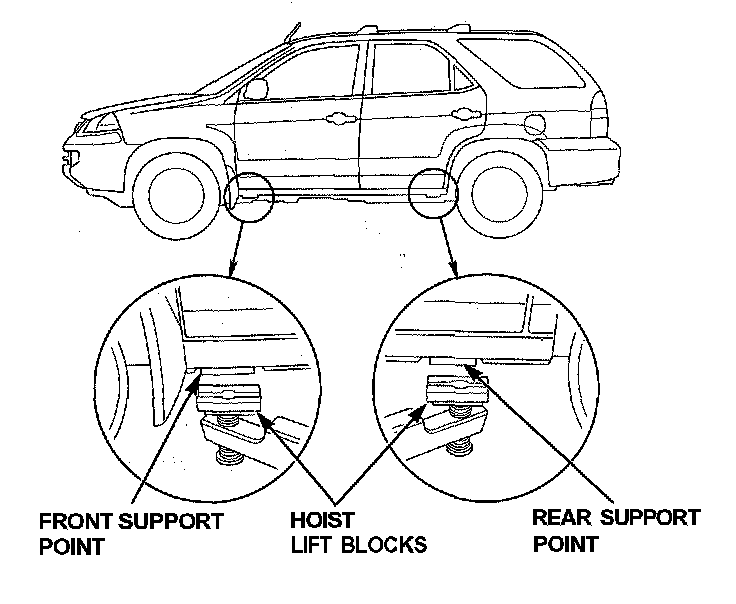 FRONT SUPPORT POINT

HOIST LIFT BLOCKS

REAR SUPPORT POINT