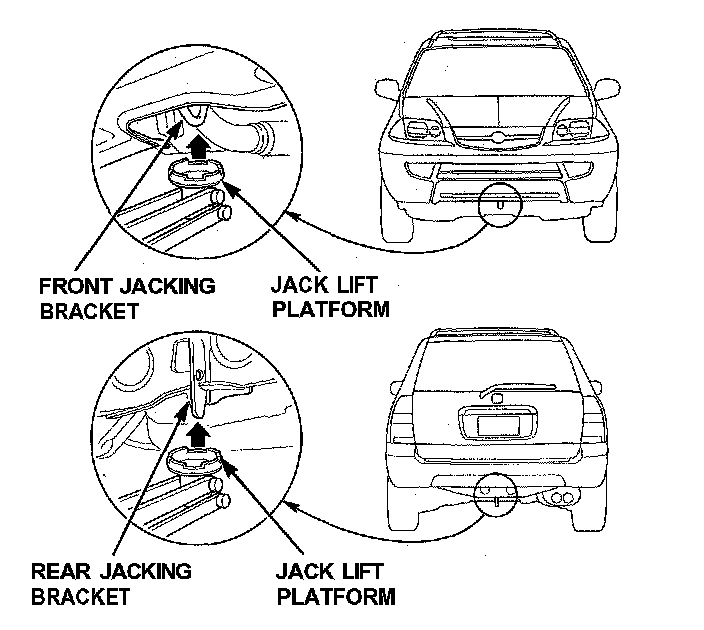 FRONT JACKING BRACKET

JACK LIFT PLATFORM

REAR JACKING BRACKET

JACK LIFT PLATFORM