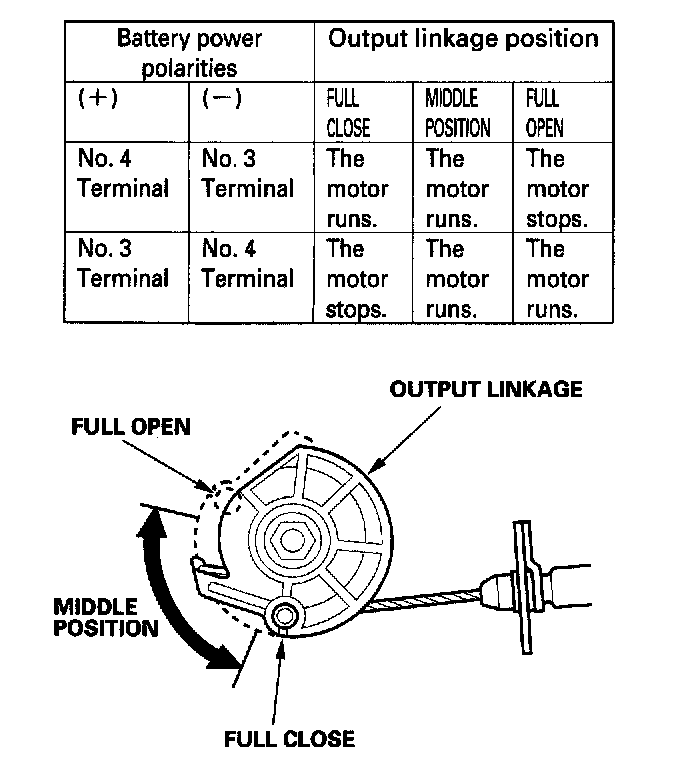 | Battery power polarities | | Output linkage position | | |
|---|---|---|---|---|
| (+) | (−) | FULL CLOSE | MIDDLE POSITION | FULL OPEN |
| No. 4 Terminal | No. 3 Terminal | The motor runs. | The motor runs. | The motor stops. |
| No. 3 Terminal | No. 4 Terminal | The motor stops. | The motor runs. | The motor runs. |

OUTPUT LINKAGE

FULL OPEN

MIDDLE POSITION

FULL CLOSE