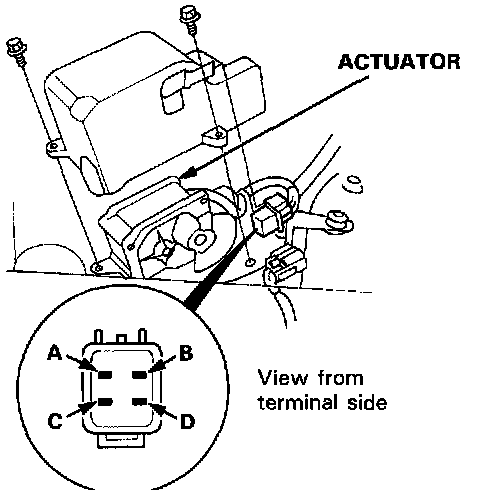 ACTUATOR

A

B

C

D

View from terminal side