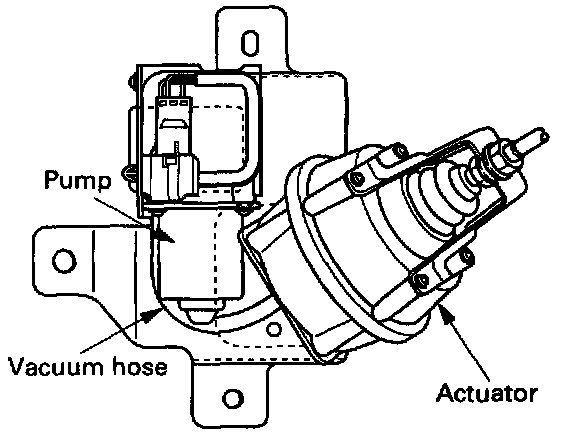 Pump

Vacuum hose

Actuator