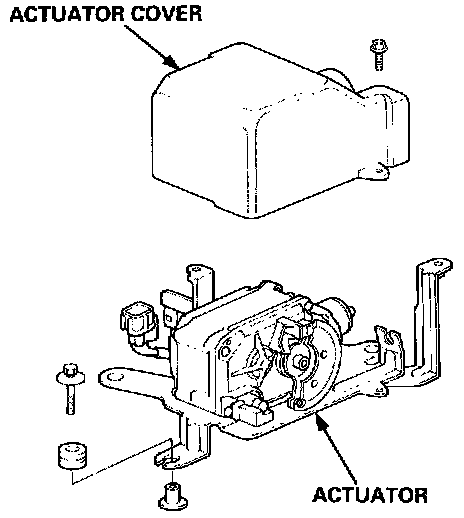 ACTUATOR COVER

ACTUATOR