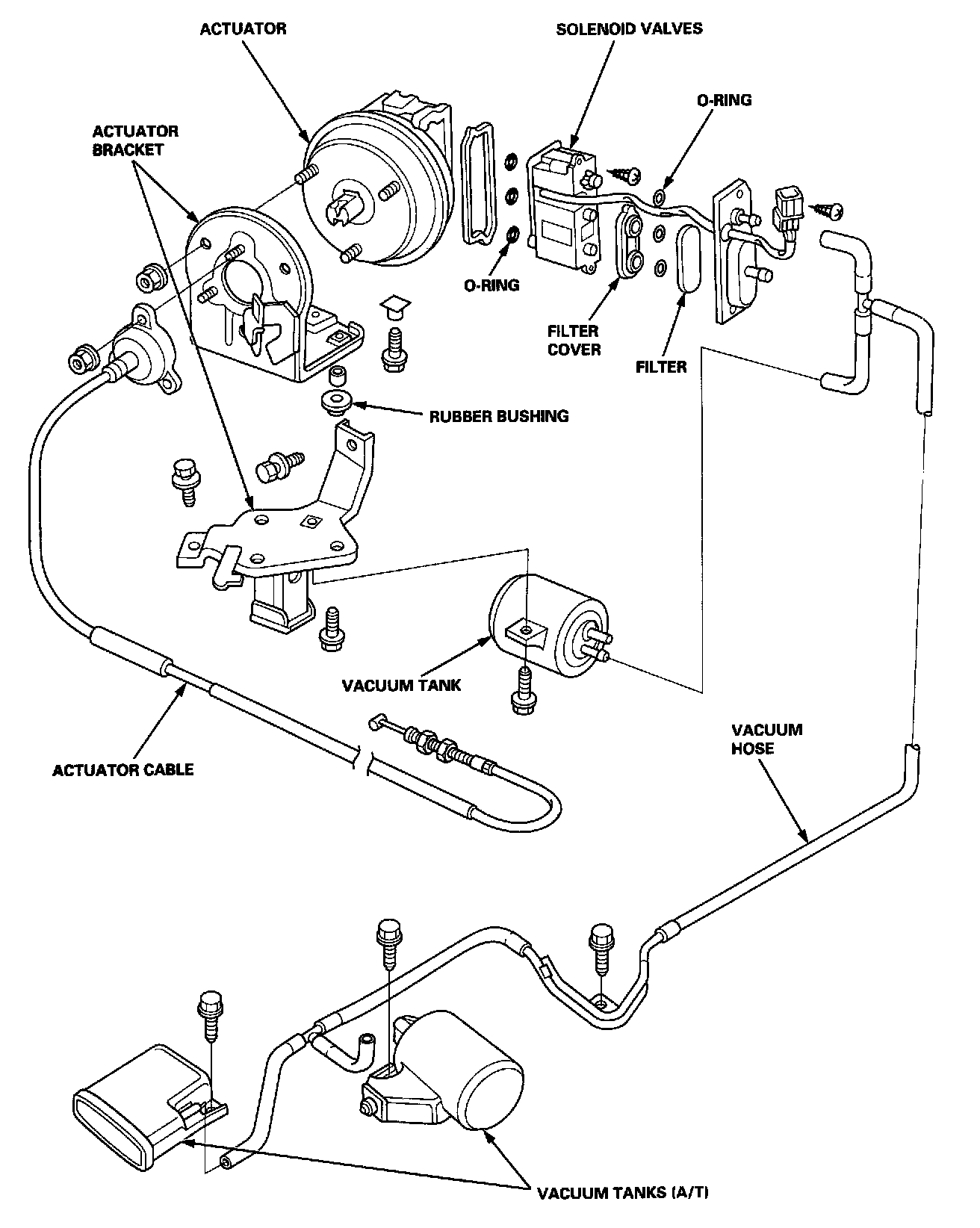 ACTUATOR

SOLENOID VALVES

O-RING

ACTUATOR BRACKET

O-RING

FILTER COVER

FILTER

RUBBER BUSHING

VACUUM TANK

VACUUM HOSE

ACTUATOR CABLE

VACUUM TANKS (A/T)