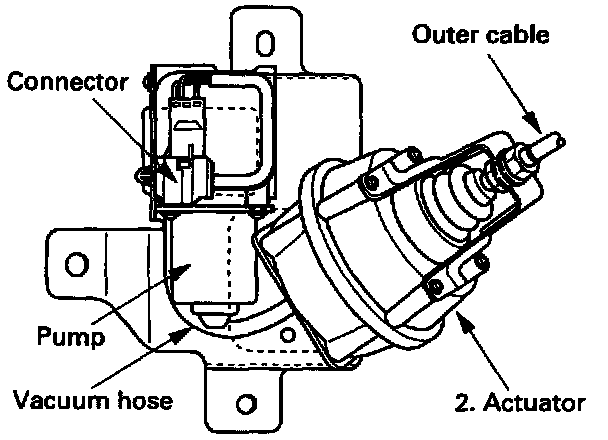 Outer cable

Connector

Pump

Vacuum hose

2. Actuator