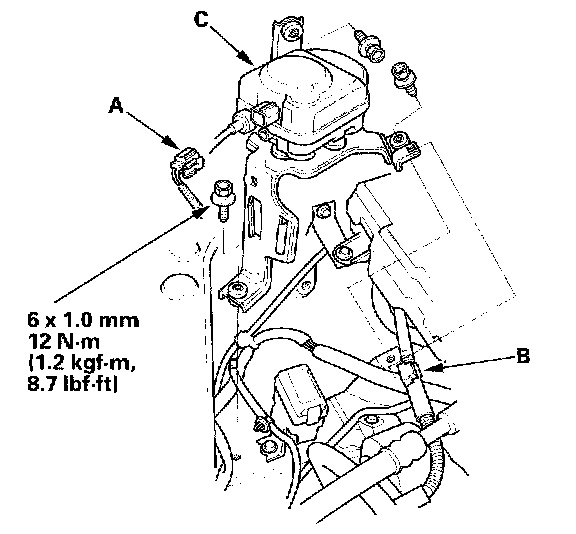 C

A

6 x 1.0 mm
12 N·m
(1.2 kgf·m,
8.7 lbf·ft)

B